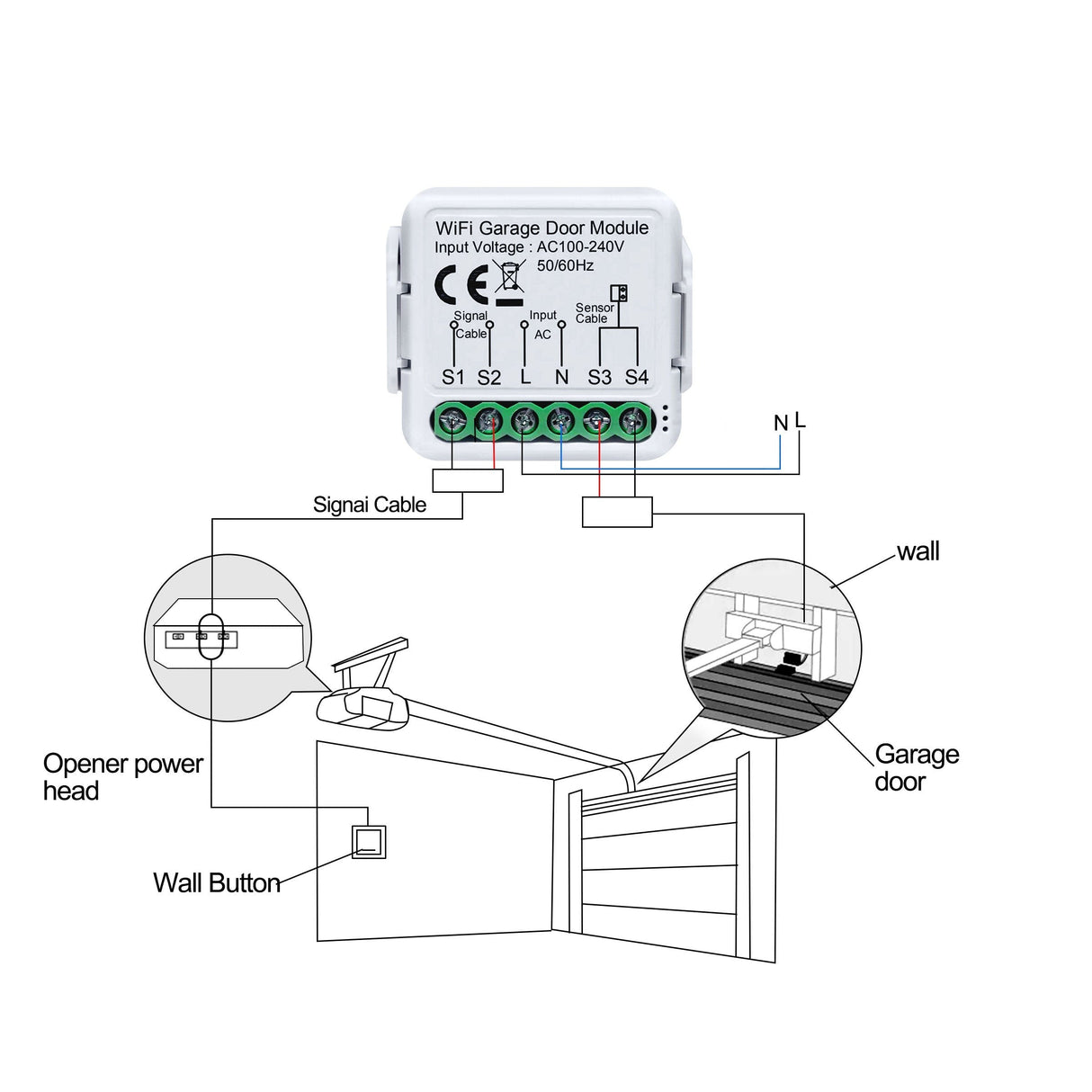 WiFi Garage Door Module
Input Voltage : AC100-240V
50/60Hz

CE

Signal Cable
Input AC
Sensor Cable

S1 S2 L N S3 S4

N L

Signai Cable

wall

Opener power head

Garage door

Wall Button